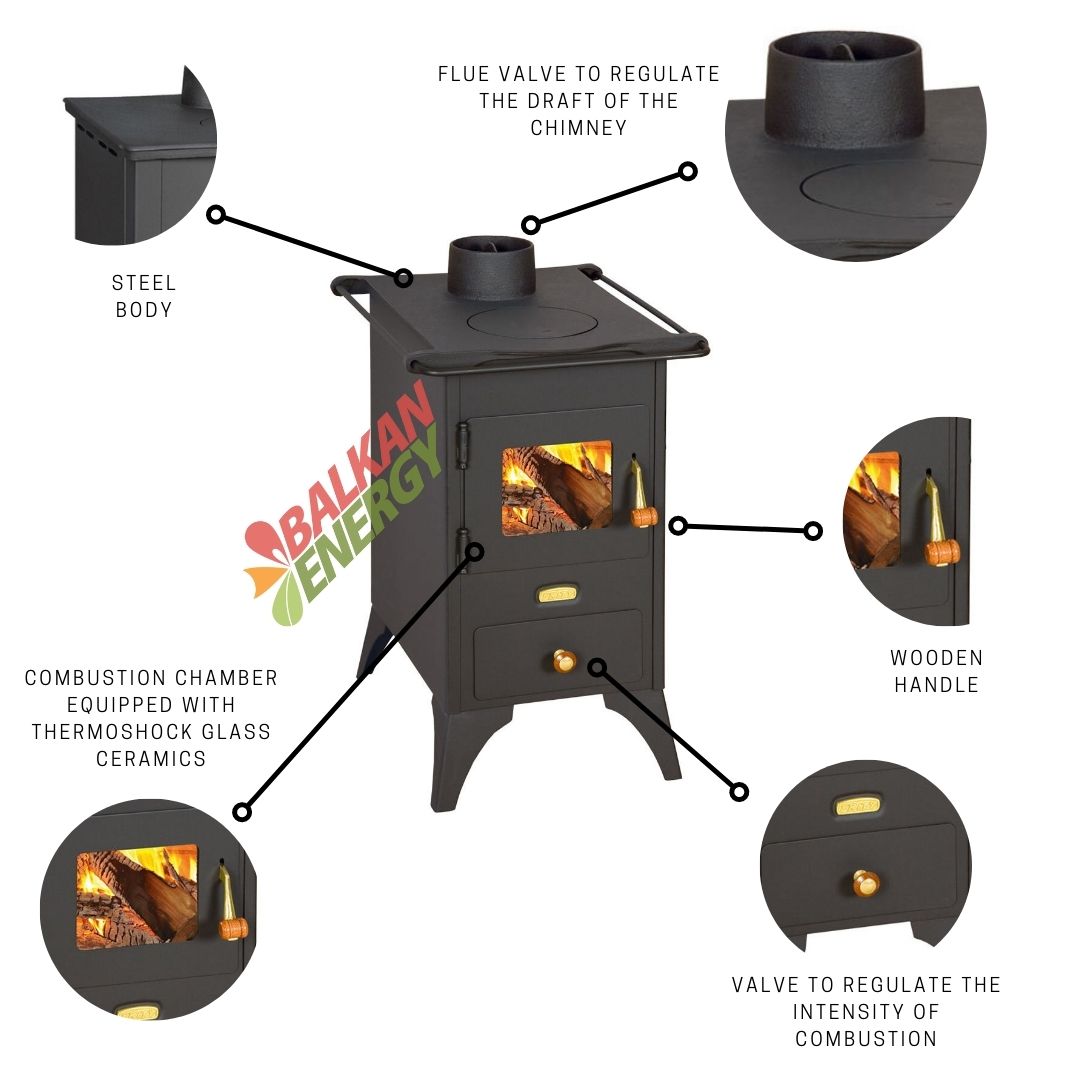 FLUE VALVE TO REGULATE THE DRAFT OF THE CHIMNEY

STEEL BODY

BALKAN ENERGY

WOODEN HANDLE

COMBUSTION CHAMBER EQUIPPED WITH THERMOSHOCK GLASS CERAMICS

VALVE TO REGULATE THE INTENSITY OF COMBUSTION